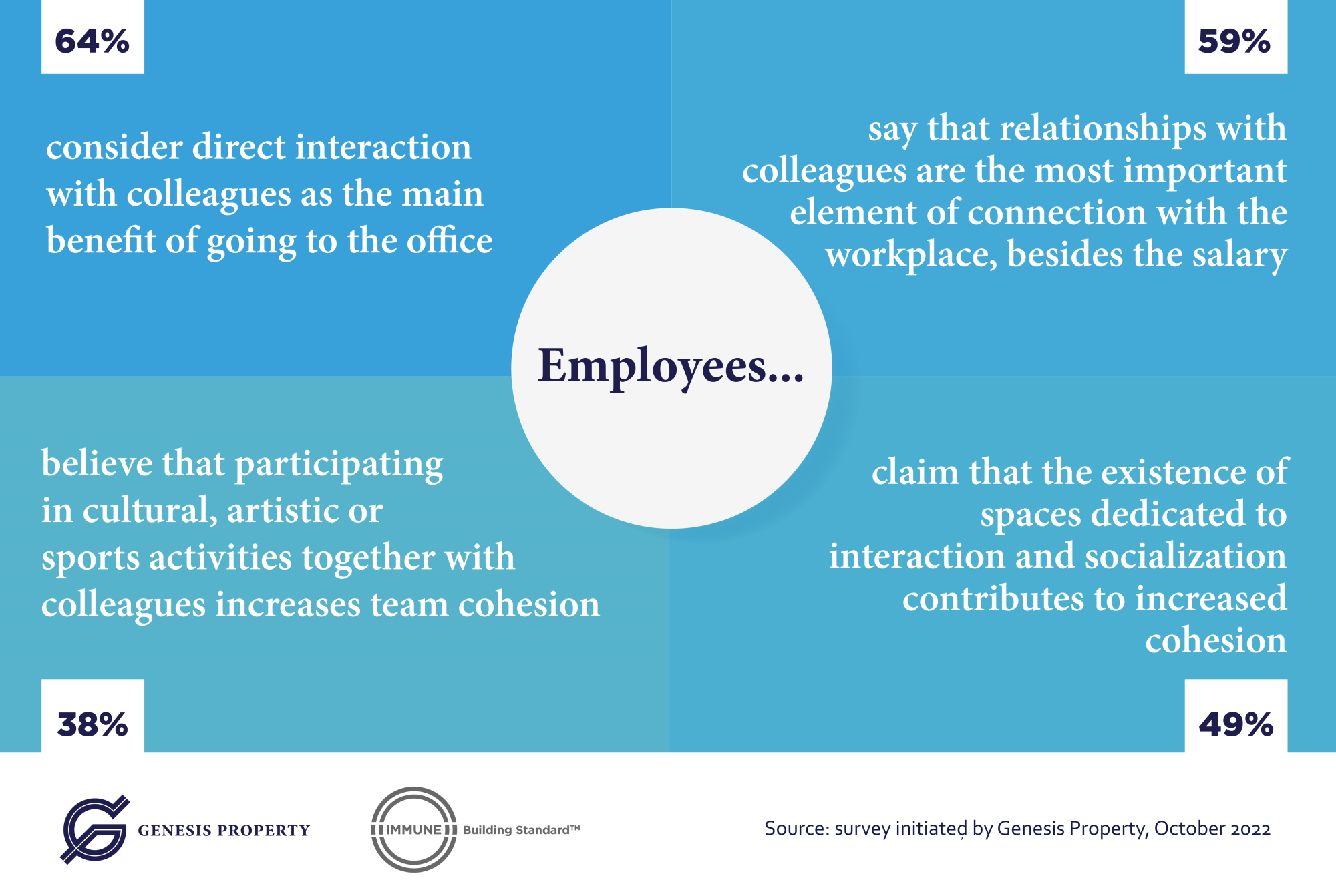 64%

consider direct interaction with colleagues as the main benefit of going to the office

59%

say that relationships with colleagues are the most important element of connection with the workplace, besides the salary

Employees...

believe that participating in cultural, artistic or sports activities together with colleagues increases team cohesion

38%

claim that the existence of spaces dedicated to interaction and socialization contributes to increased cohesion

49%

GENESIS PROPERTY

IMMUNE Building Standard™

Source: survey initiated by Genesis Property, October 2022